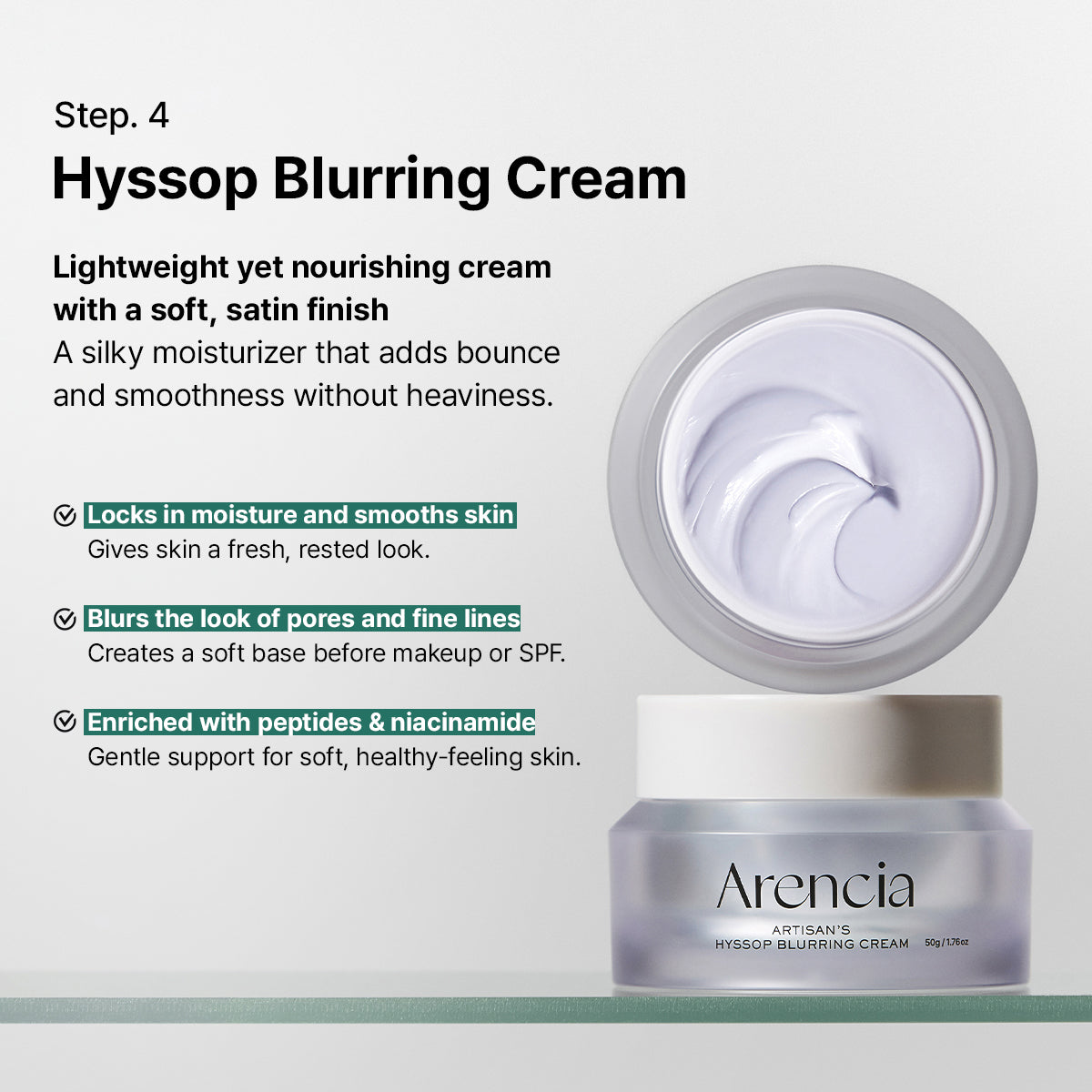 Step. 4
Hyssop Blurring Cream

Lightweight yet nourishing cream with a soft, satin finish
A silky moisturizer that adds bounce and smoothness without heaviness.

Locks in moisture and smooths skin
Gives skin a fresh, rested look.

Blurs the look of pores and fine lines
Creates a soft base before makeup or SPF.

Enriched with peptides & niacinamide
Gentle support for soft, healthy-feeling skin.

Arencia
ARTISAN'S
HYSSOP BLURRING CREAM
50g / 1.76oz