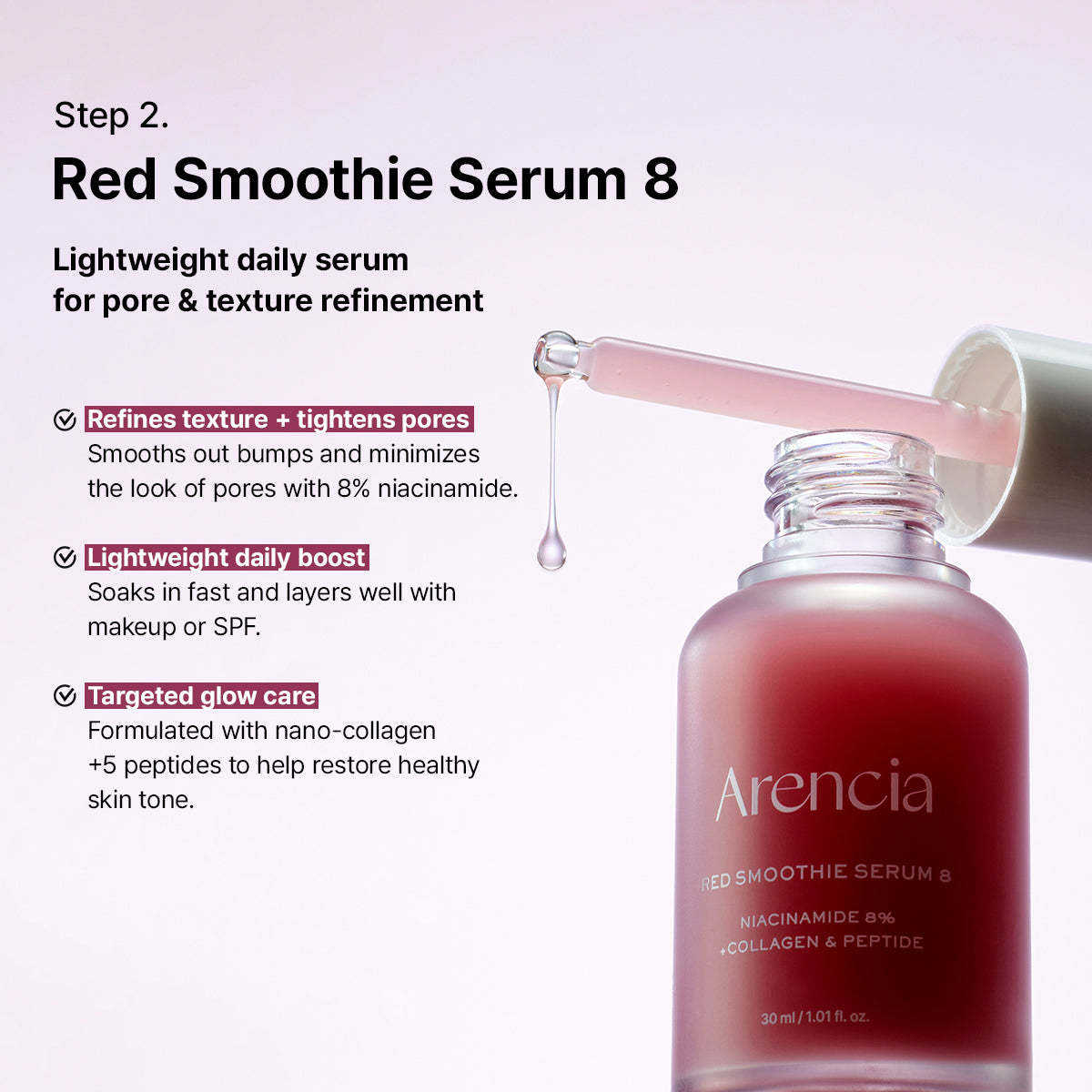 Step 2.

Red Smoothie Serum 8

Lightweight daily serum for pore & texture refinement

Refines texture + tightens pores
Smooths out bumps and minimizes the look of pores with 8% niacinamide.

Lightweight daily boost
Soaks in fast and layers well with makeup or SPF.

Targeted glow care
Formulated with nano-collagen +5 peptides to help restore healthy skin tone.

Arencia

RED SMOOTHIE SERUM 8

NIACINAMIDE 8%
+COLLAGEN & PEPTIDE

30 ml / 1.01 fl. oz.